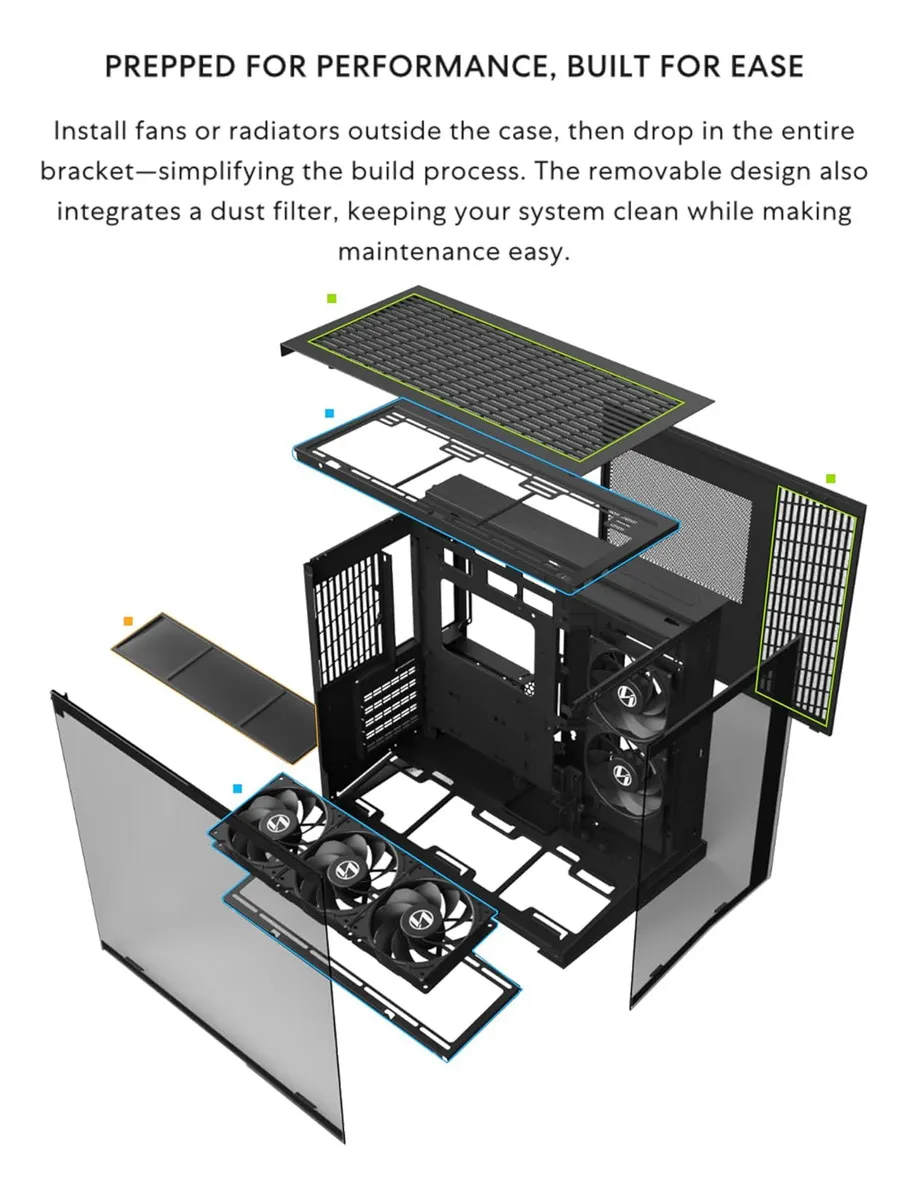 PREPPED FOR PERFORMANCE, BUILT FOR EASE

Install fans or radiators outside the case, then drop in the entire bracket—simplifying the build process. The removable design also integrates a dust filter, keeping your system clean while making maintenance easy.