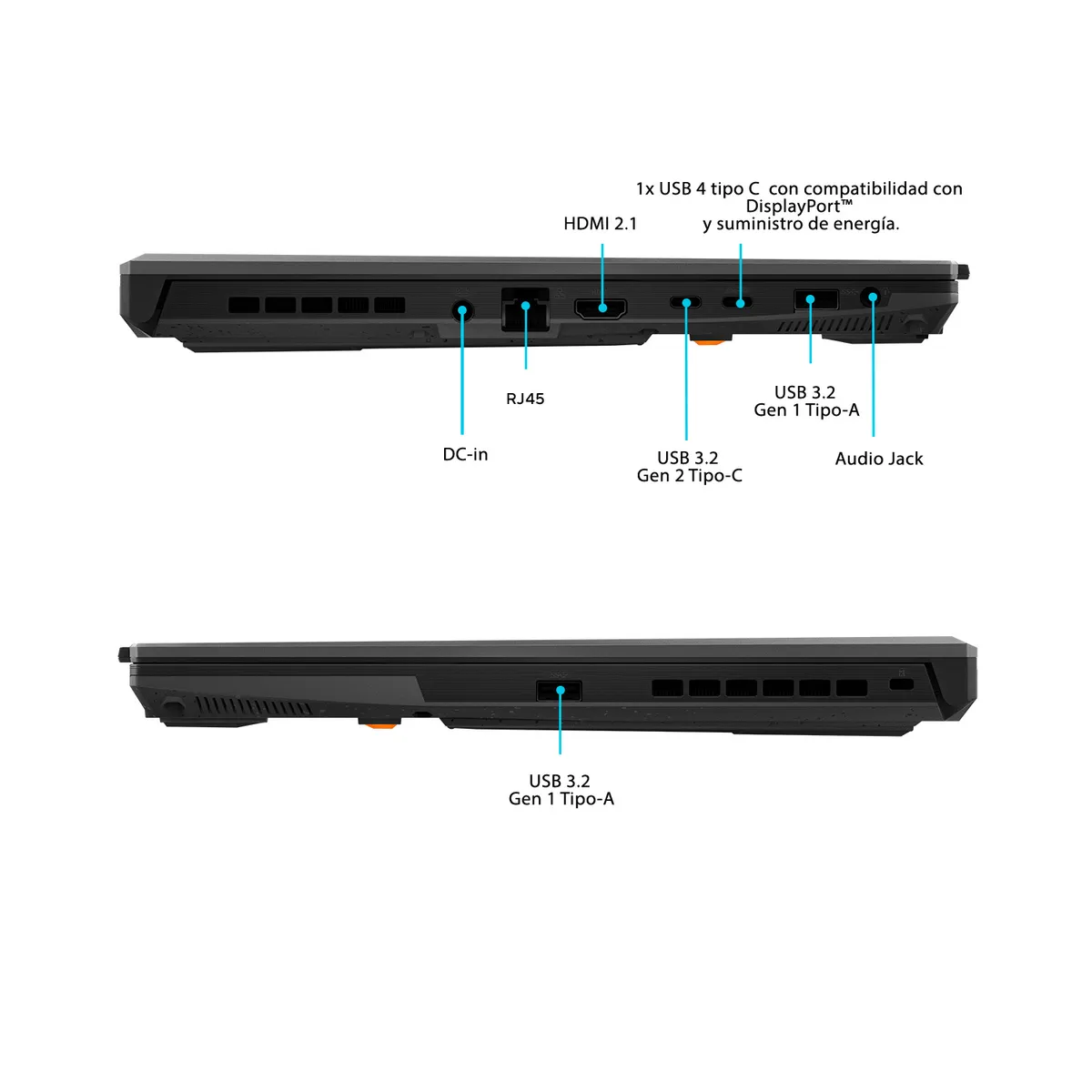 1x USB 4 tipo C con compatibilidad con DisplayPort™ y suministro de energía.

HDMI 2.1

RJ45

DC-in

USB 3.2
Gen 2 Tipo-C

USB 3.2
Gen 1 Tipo-A

Audio Jack

USB 3.2
Gen 1 Tipo-A