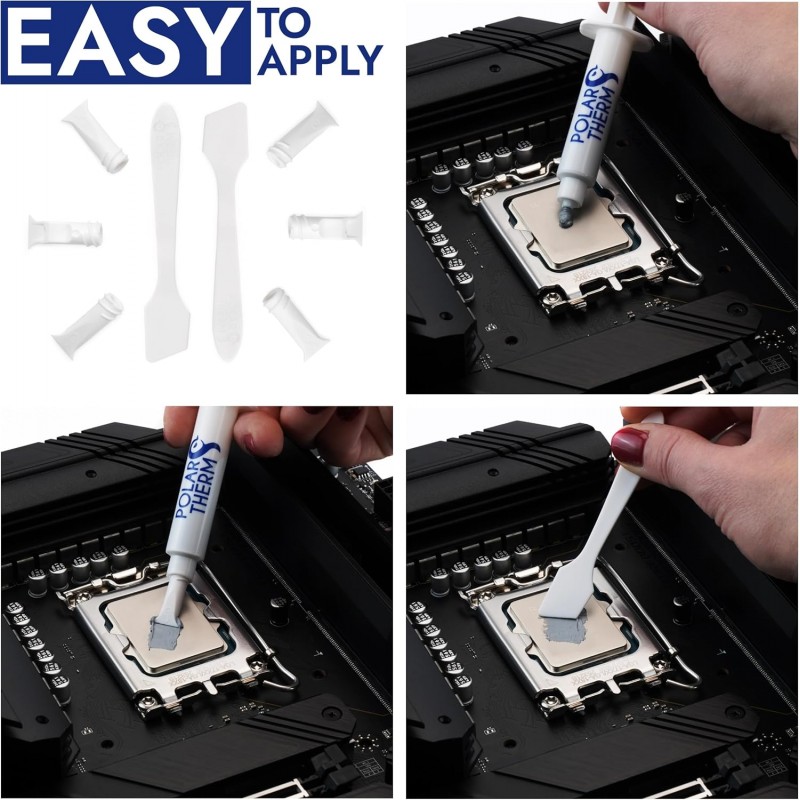 EASY TO APPLY

POLAR THERM

POLAR THERM